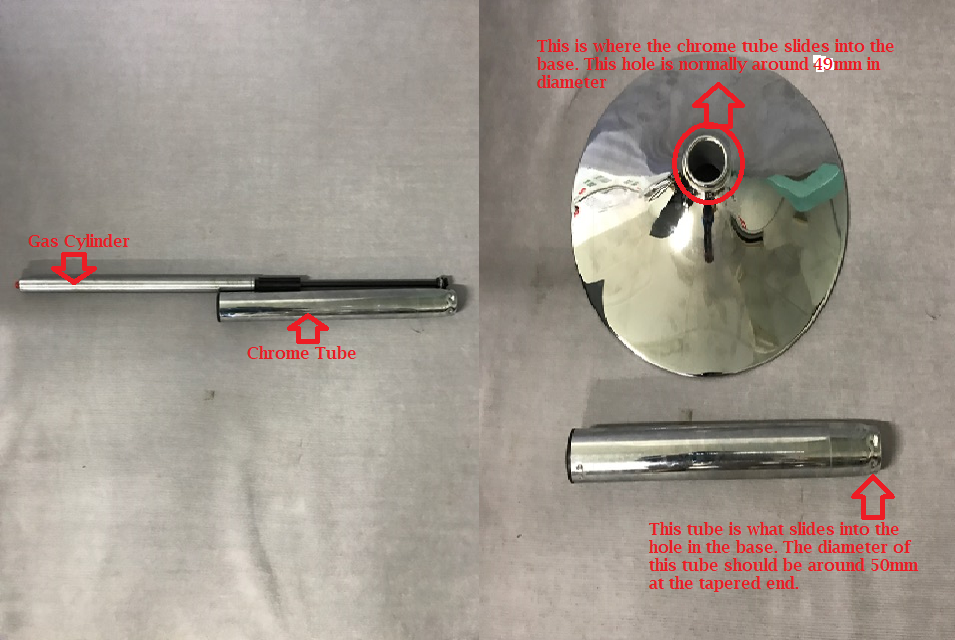 Gas Cylinder

Chrome Tube

This is where the chrome tube slides into the base. This hole is normally around 49mm in diameter

This tube is what slides into the hole in the base. The diameter of this tube should be around 50mm at the tapered end.